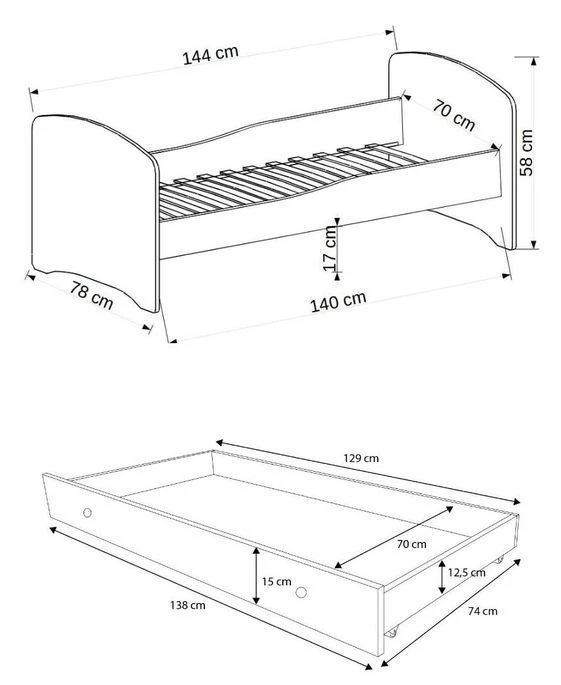 144 cm
70 cm
58 cm
17 cm
78 cm
140 cm

129 cm
70 cm
15 cm
12,5 cm
138 cm
74 cm