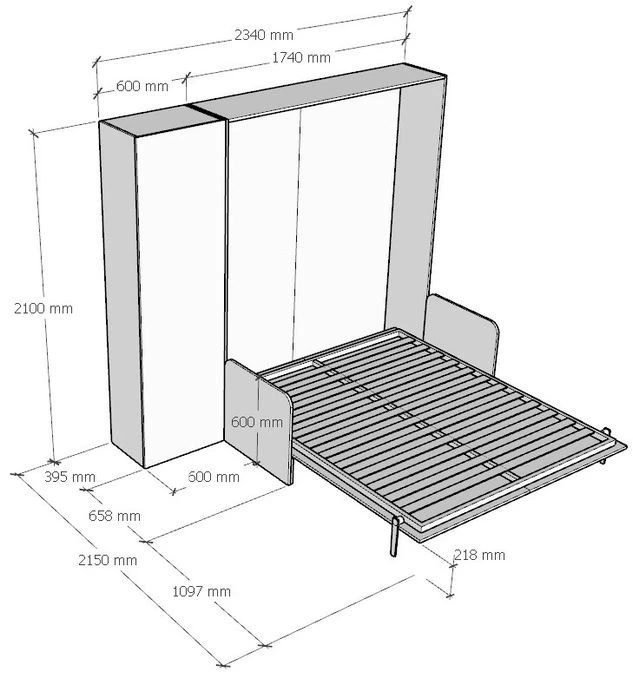 2340 mm
1740 mm
600 mm
2100 mm
600 mm
395 mm
600 mm
658 mm
2150 mm
1097 mm
218 mm