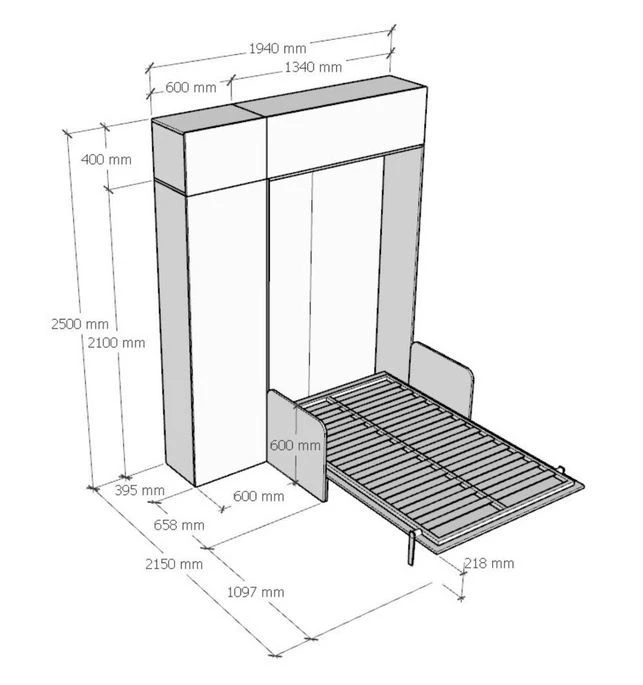 1940 mm
1340 mm
600 mm
400 mm
2500 mm
2100 mm
600 mm
395 mm
600 mm
658 mm
2150 mm
1097 mm
218 mm